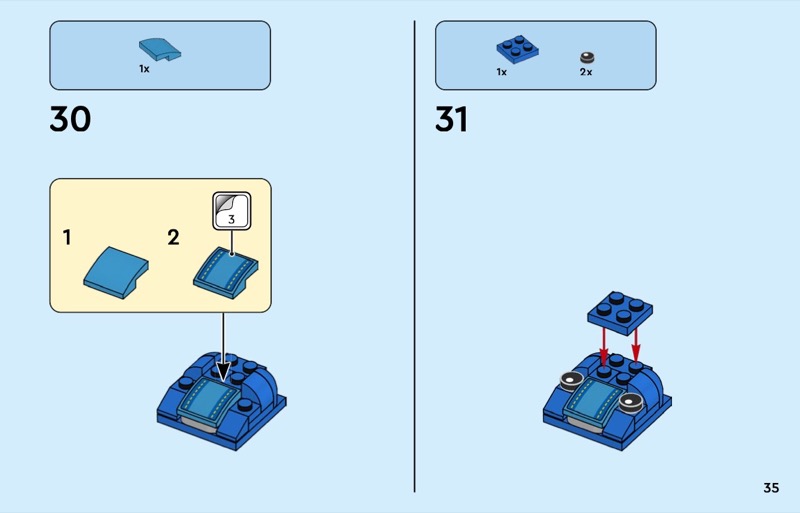 1x

30

1

2

3

1x

2x

31

35