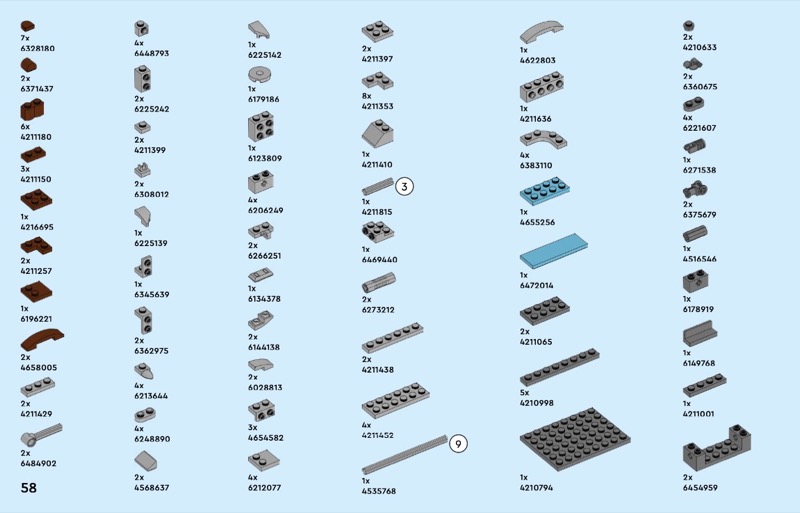 7x
6328180

2x
6371437

6x
4211180

3x
4211150

1x
4216695

2x
4211257

1x
6196221

2x
4658005

2x
4211429

2x
6484902

58

4x
6448793

2x
6225242

2x
4211399

2x
6308012

1x
6225139

1x
6345639

2x
6362975

4x
6213644

4x
6248890

2x
4568637

1x
6225142

1x
6179186

1x
6123809

4x
6206249

2x
6266251

1x
6134378

2x
6144138

2x
6028813

3x
4654582

4x
6212077

2x
4211397

8x
4211353

1x
4211410

3

1x
4211815

1x
6469440

2x
6273212

2x
4211438

4x
4211452

9

1x
4535768

1x
4622803

1x
4211636

4x
6383110

1x
4655256

1x
6472014

2x
4211065

5x
4210998

1x
4210794

2x
4210633

2x
6360675

4x
6221607

1x
6271538

2x
6375679

1x
4516546

1x
6178919

1x
6149768

1x
4211001

2x
6454959