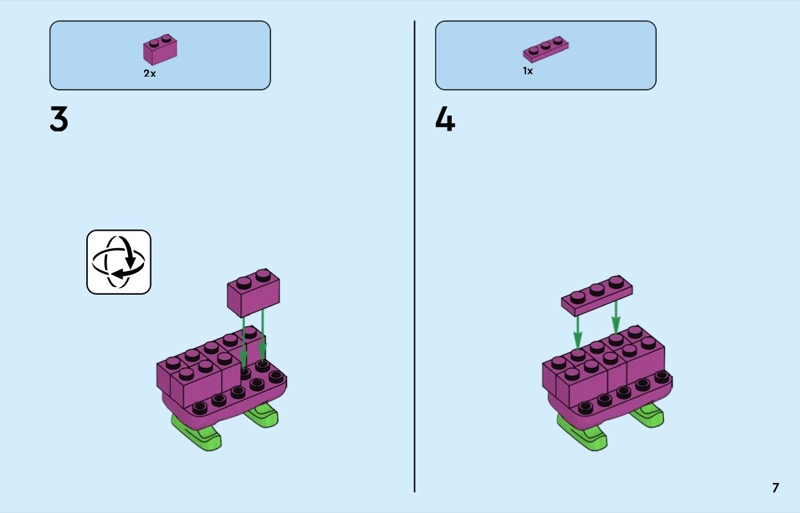 2x

3

1x

4

7