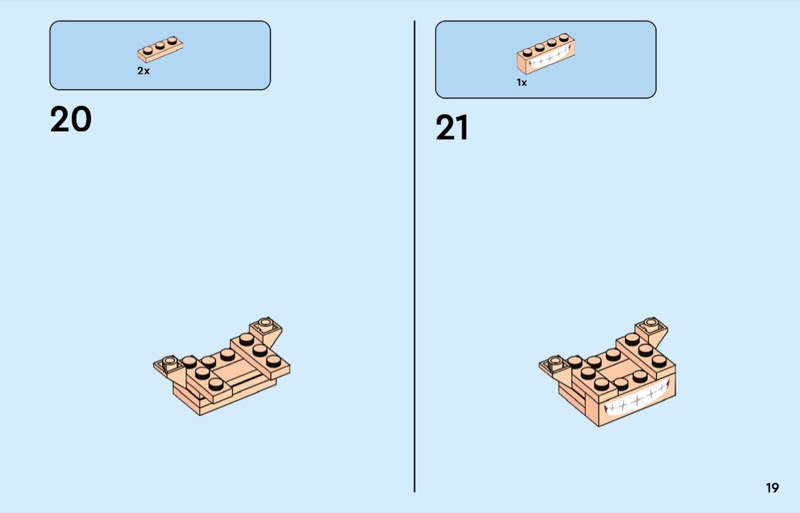 2x

20

1x

21

19