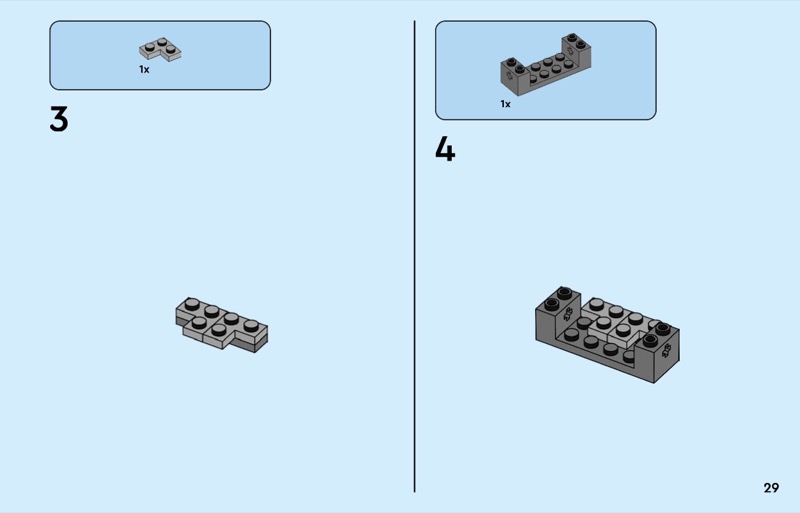 1x

3

1x

4

29