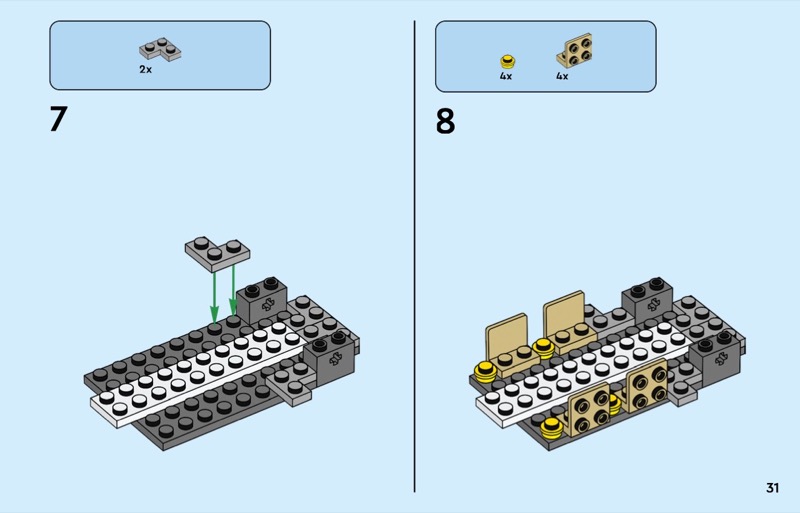 2x

7

4x

4x

8

31