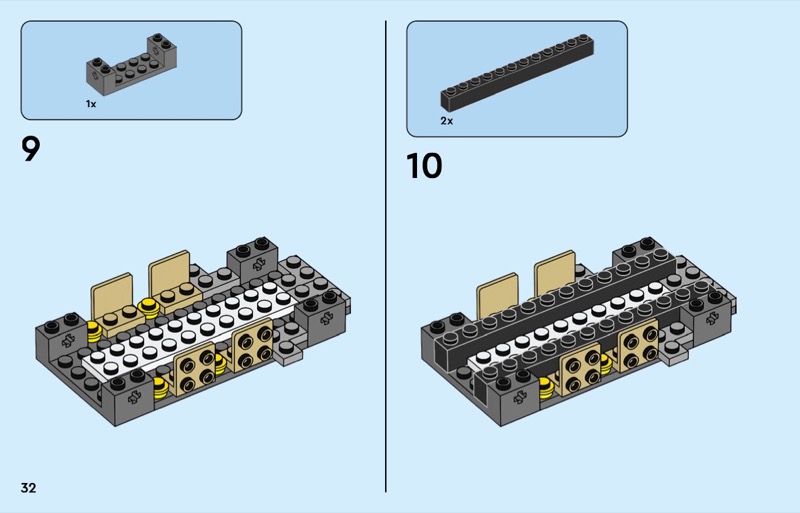 1x

9

2x

10

32