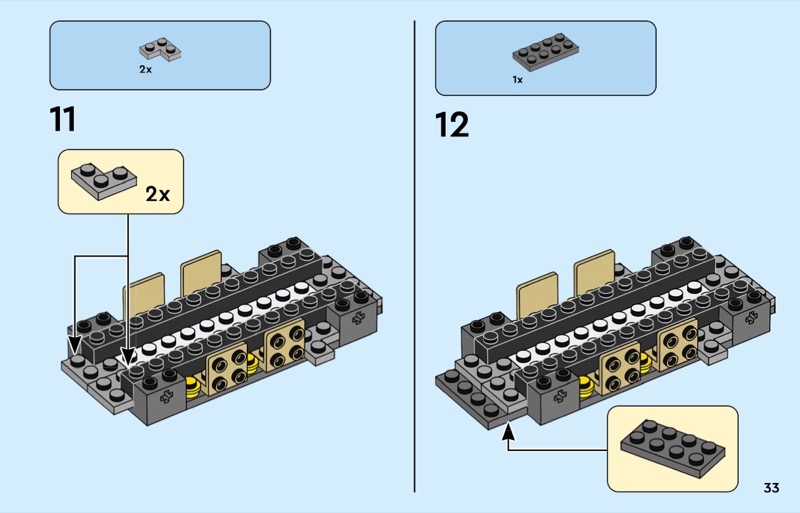 2x

11

2x

1x

12

33