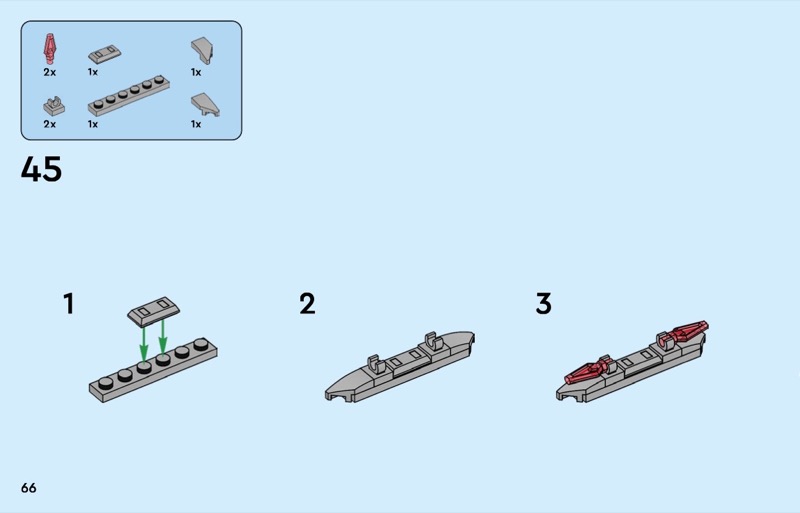 2x
1x
1x
2x
1x
1x

45

1

2

3

66