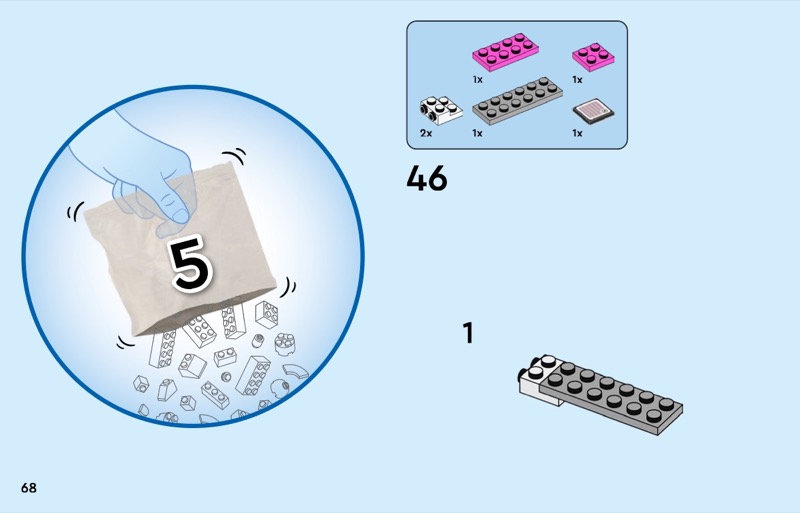 5

1x

1x

2x

1x

1x

46

1

68