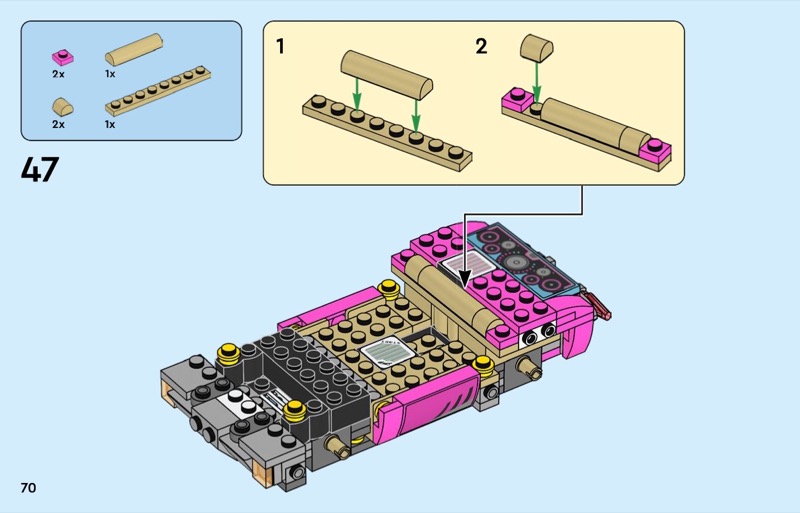 2x
1x
2x
1x

47

1
2

70