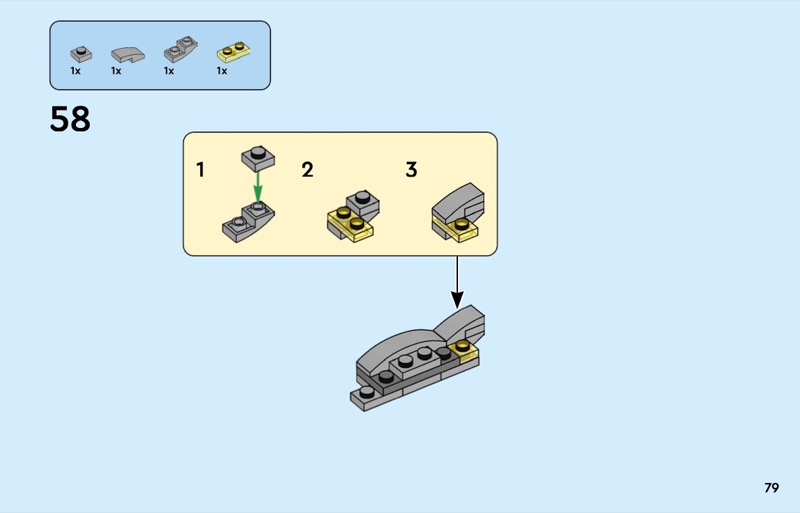 1x 1x 1x 1x

58

1

2

3

79