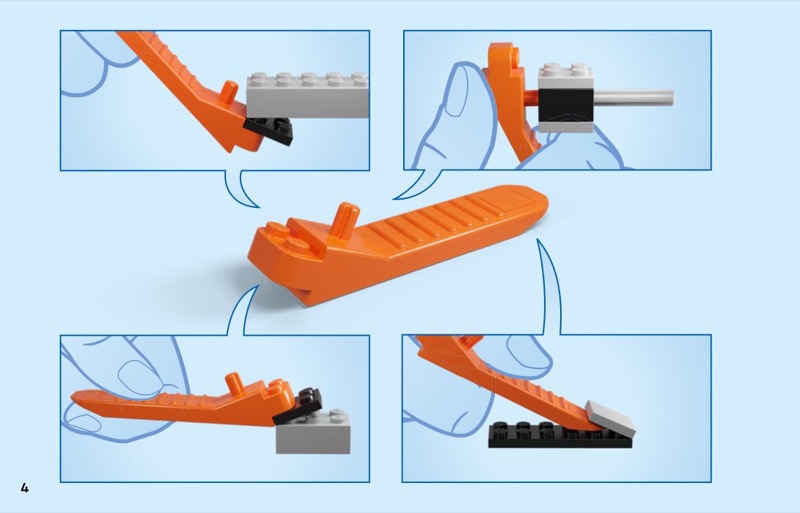 4