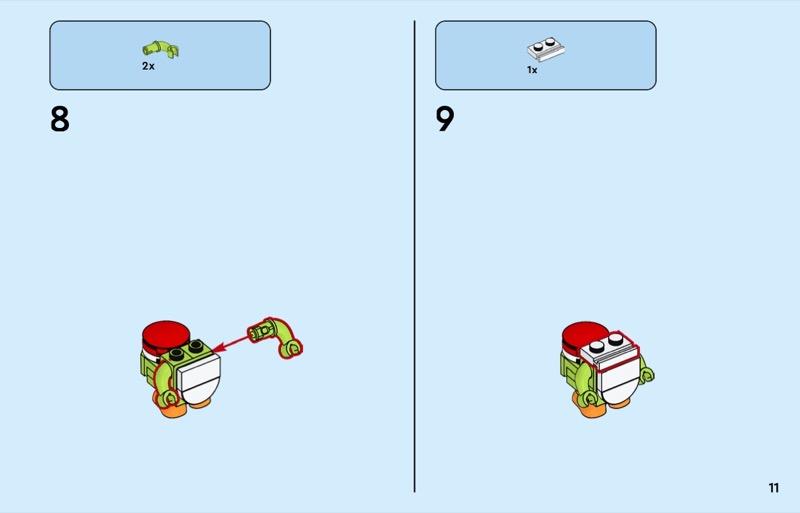 2x

8

1x

9

11