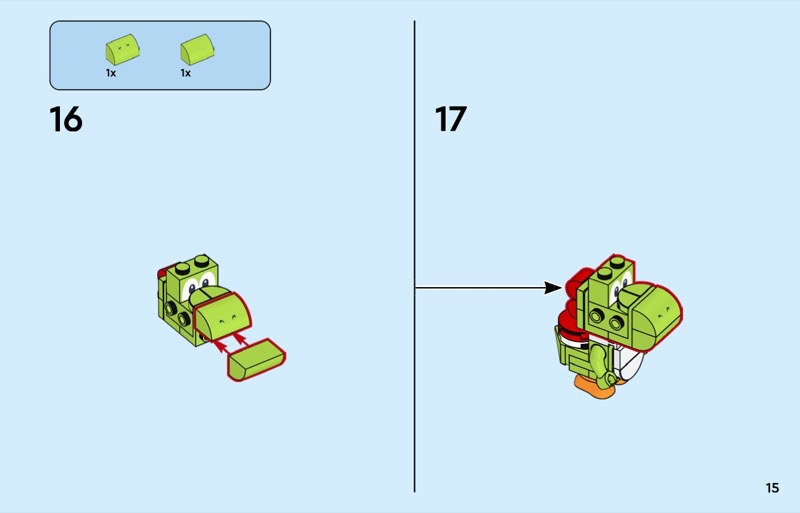 1x
1x

16

17

15