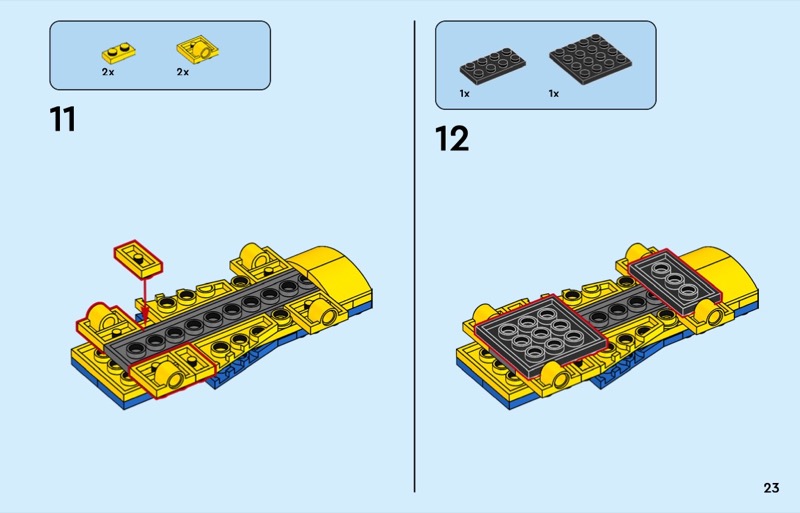 2x 2x

11

1x 1x

12

23