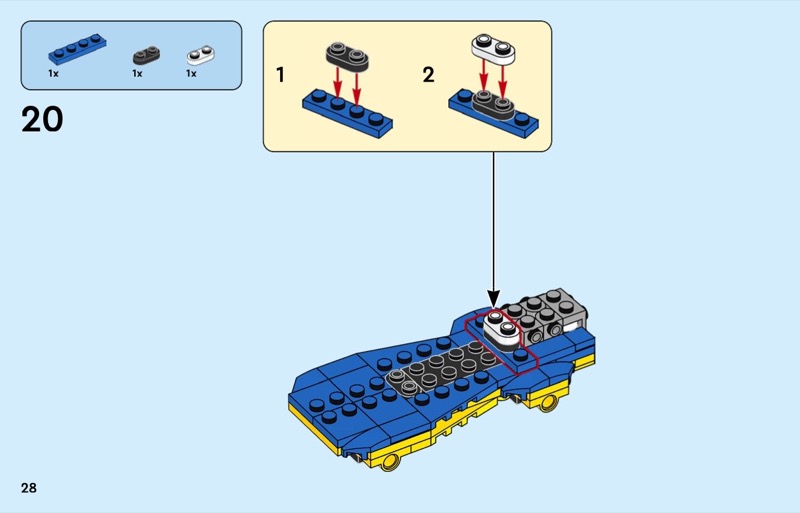 1x 1x 1x

20

1

2

28