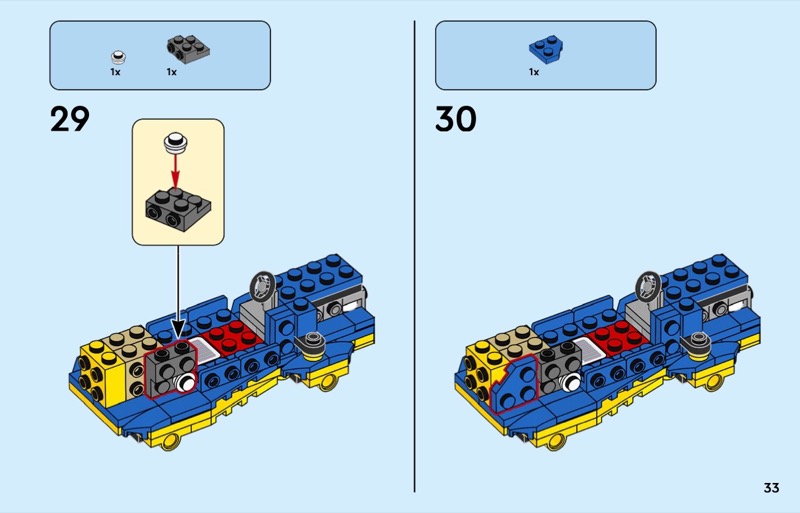 1x 1x

29

1x

30

33