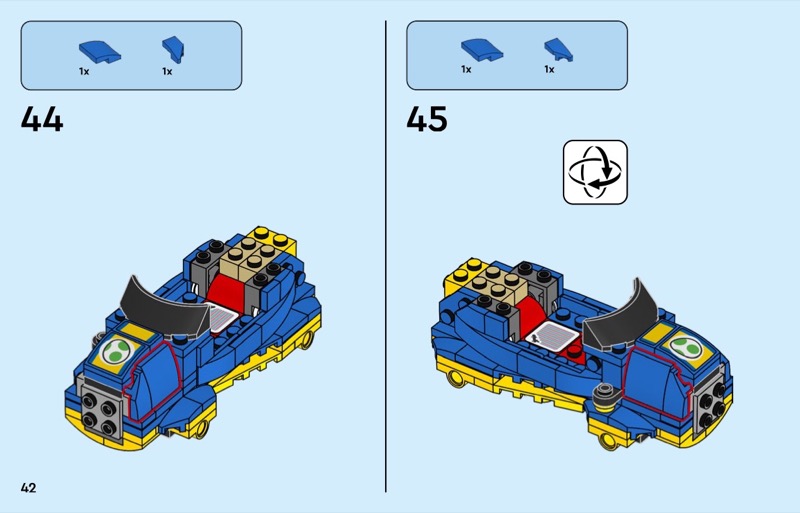 1x 1x

44

42

1x 1x

45