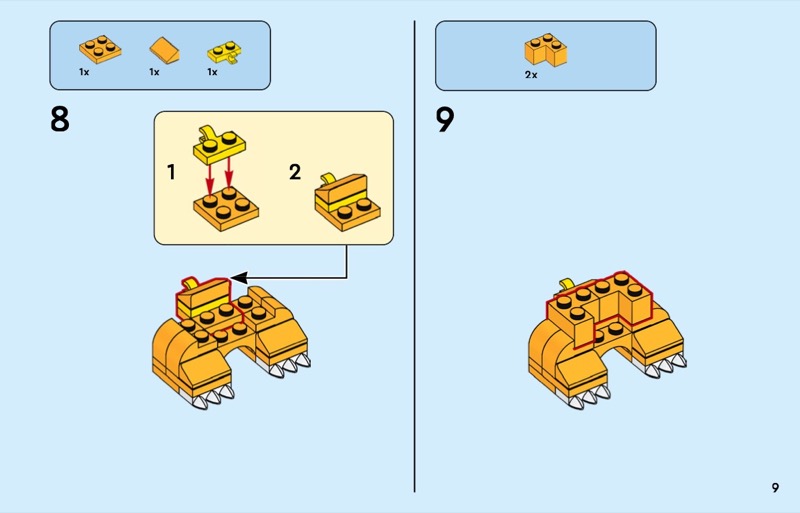 1x 1x 1x

8

1

2

2x

9

9