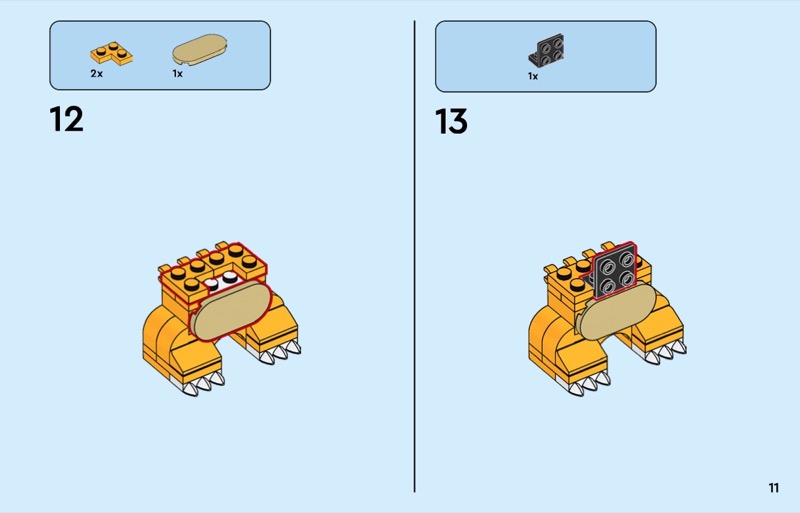 2x 1x

12

1x

13

11