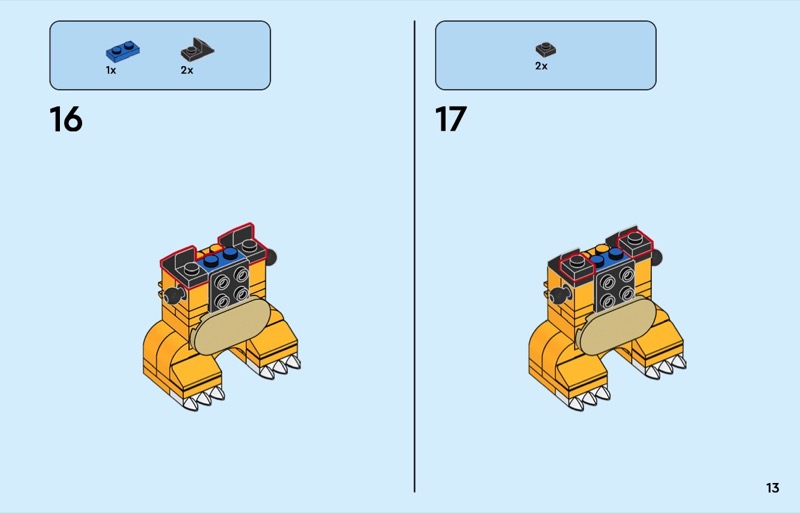 1x
2x

16

2x

17

13