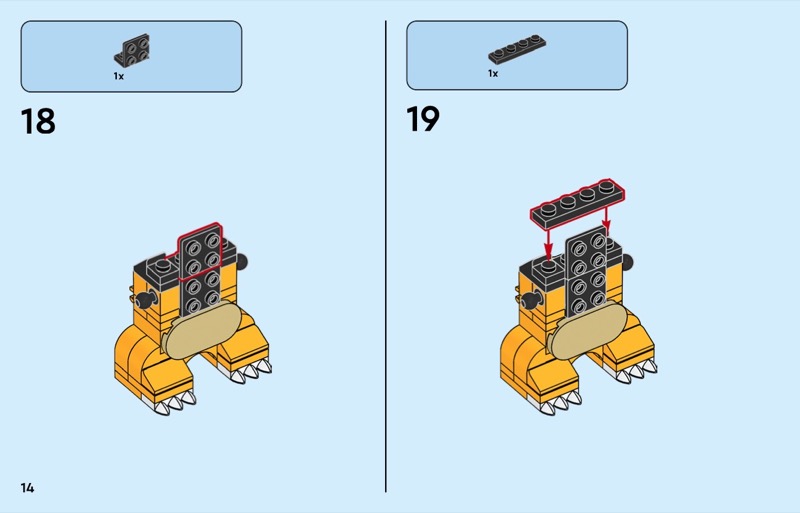 1x

18

1x

19

14