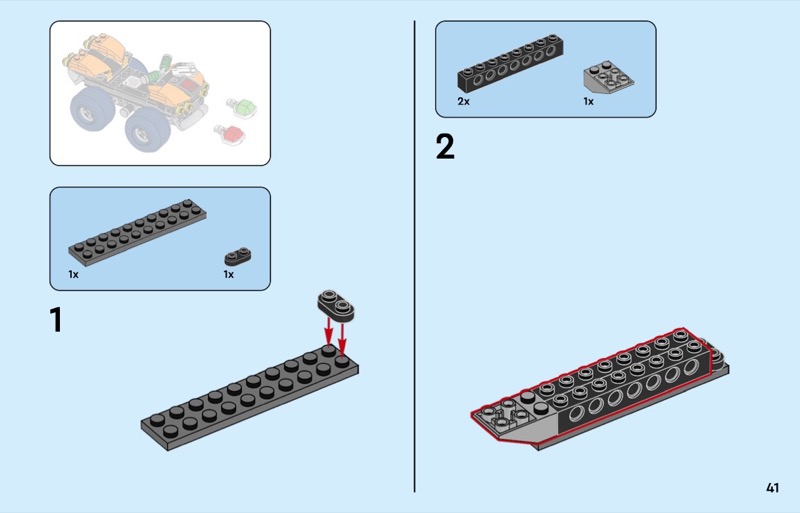 1x

1x

1

2x

1x

2

41