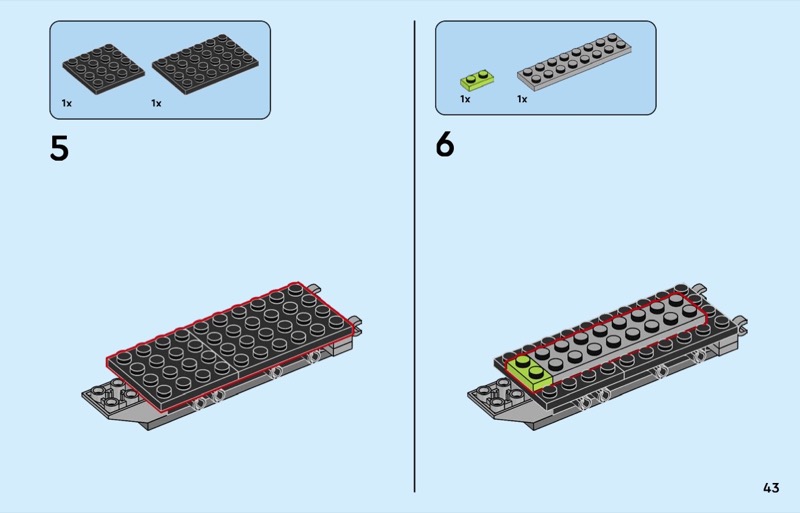 1x 1x

5

1x 1x

6

43