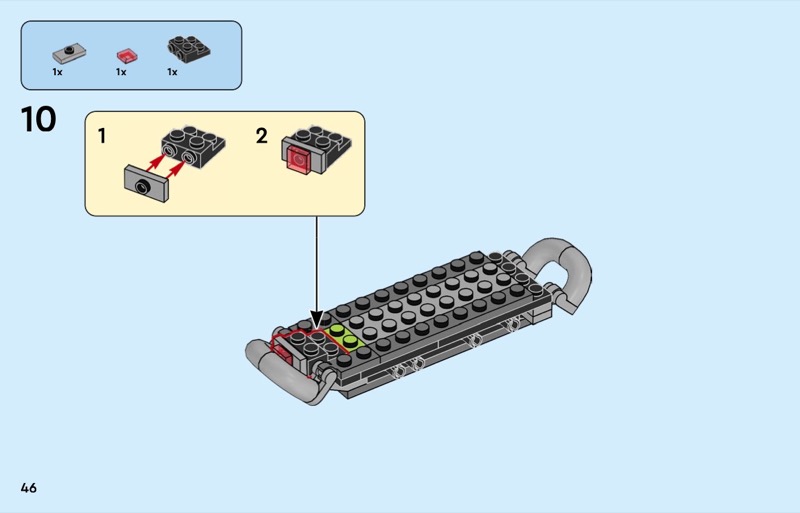 1x
1x
1x

10

1

2

46