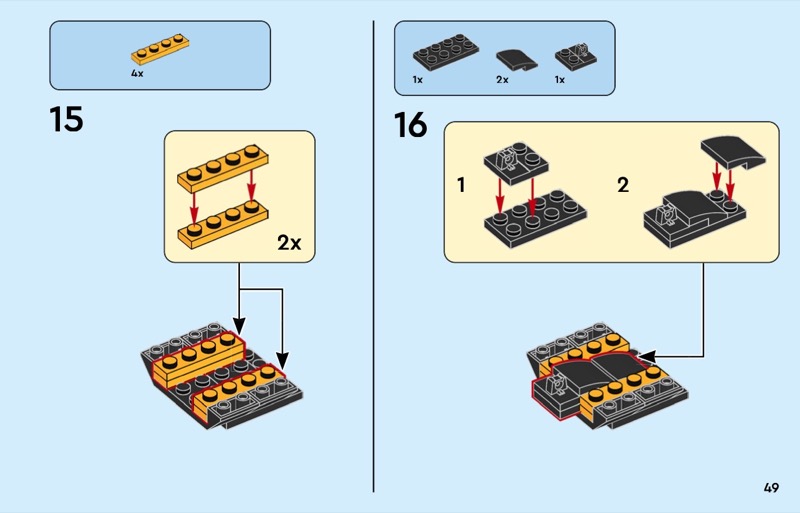 4x

15

2x

1x 2x 1x

16

1

2

49