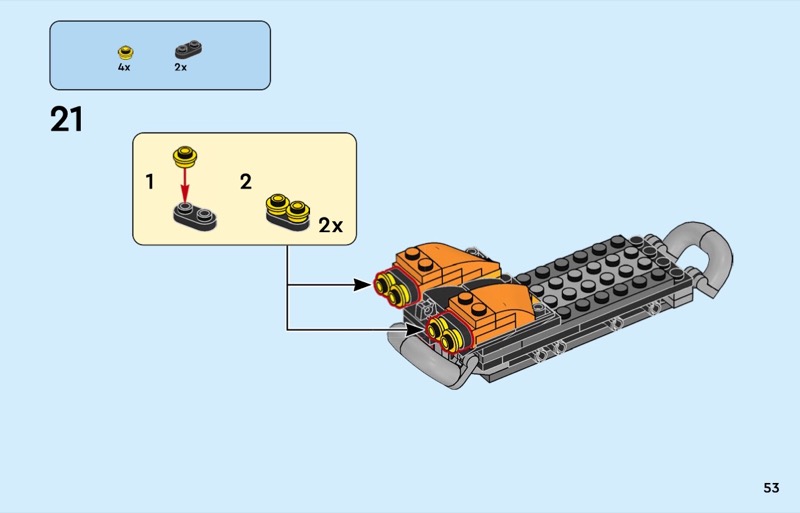 4x 2x

21

1

2

2x

53