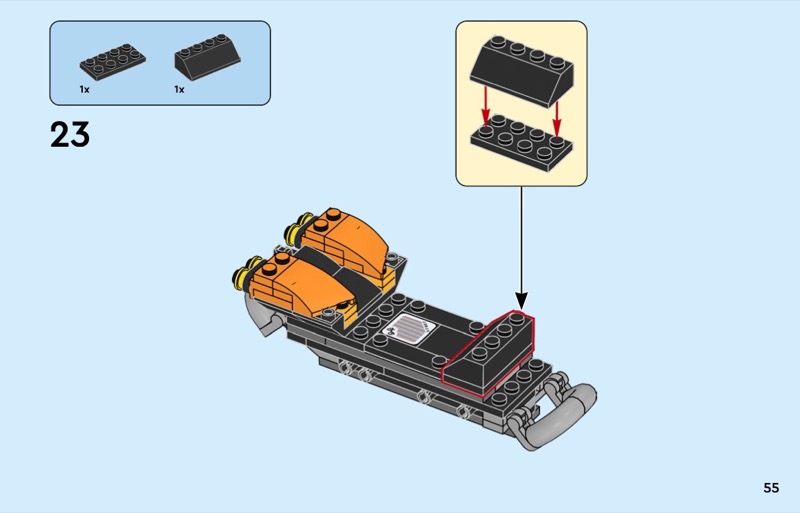 1x
1x

23

55