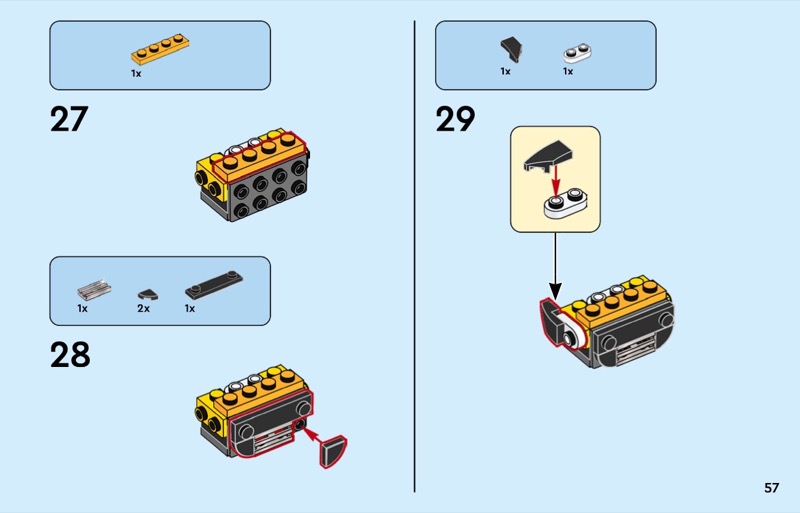 1x

27

1x 2x 1x

28

1x 1x

29

57