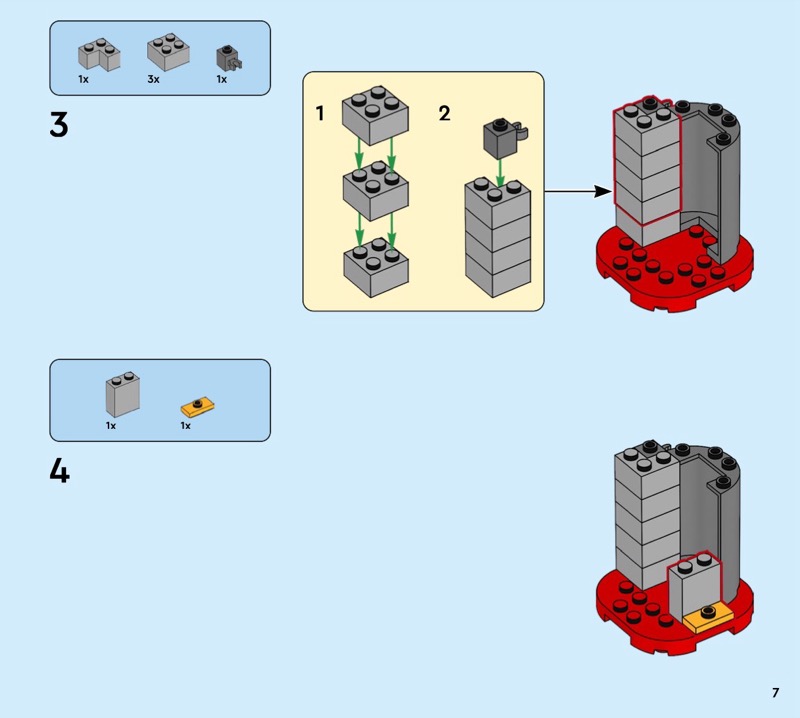 1x 3x 1x

3

1

2

1x 1x

4

7