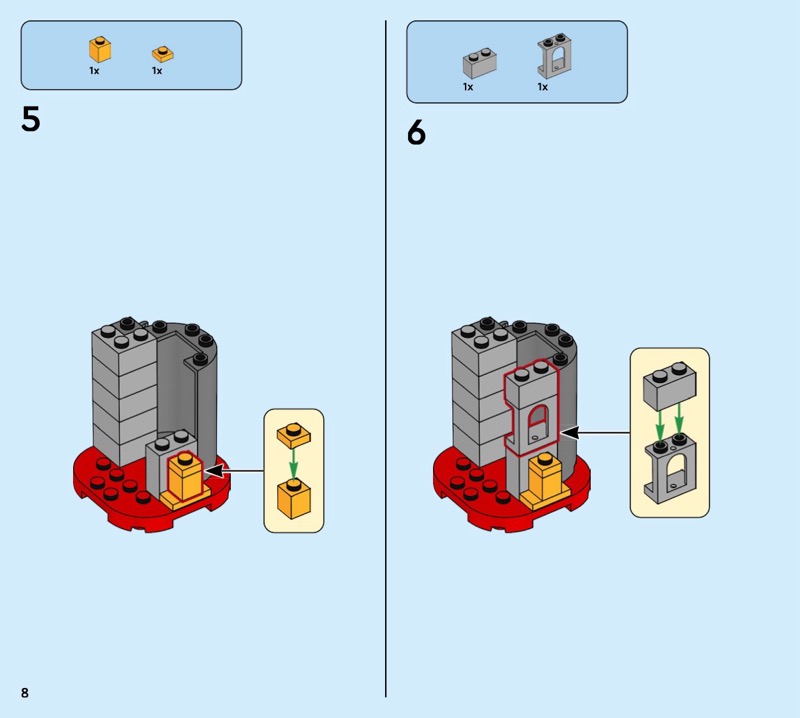 1x 1x

5

1x 1x

6

8