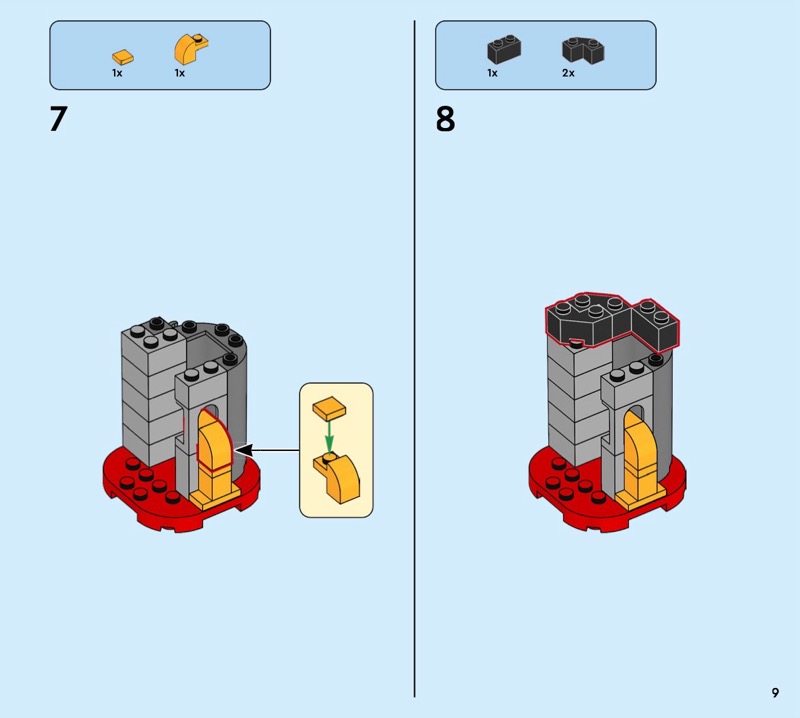 1x 1x

7

1x 2x

8

9