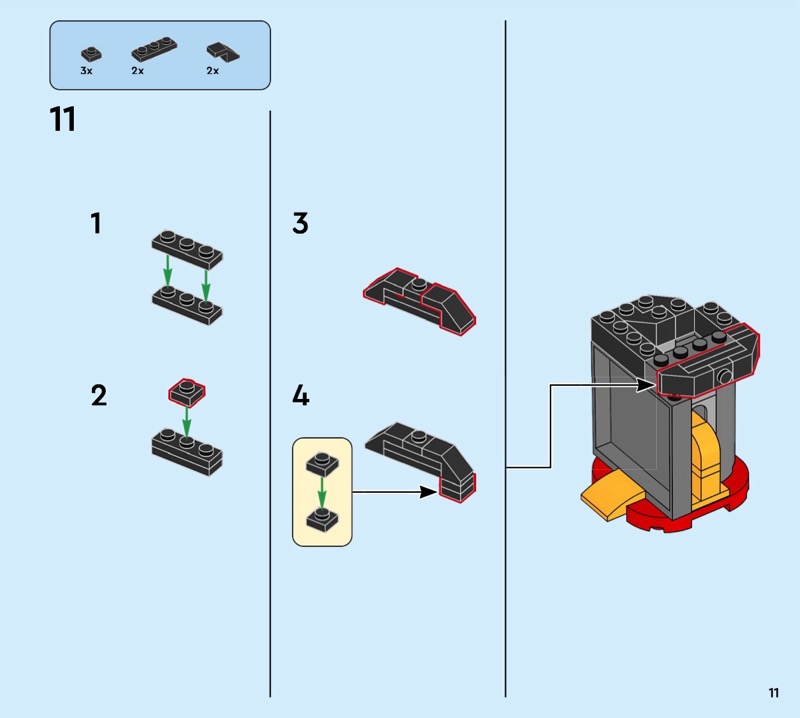 3x 2x 2x

11

1

2

3

4

11