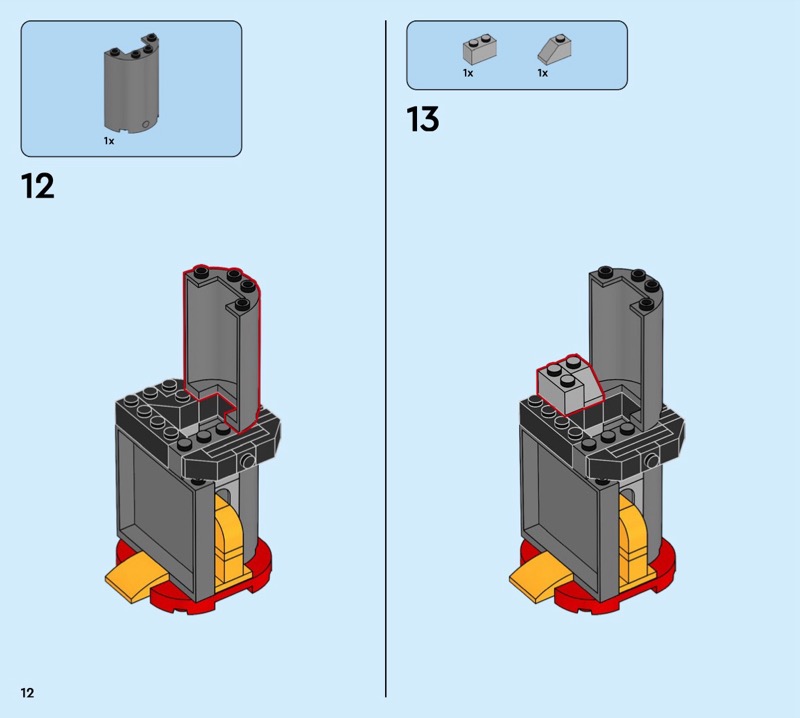 1x

12

1x 1x

13

12