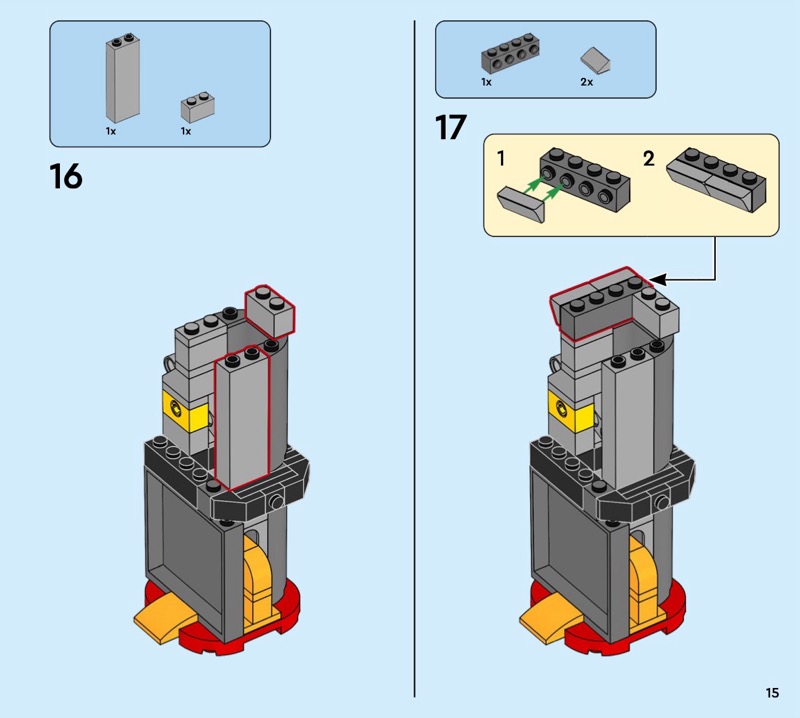 1x 1x

16

1x 2x

17

1

2

15