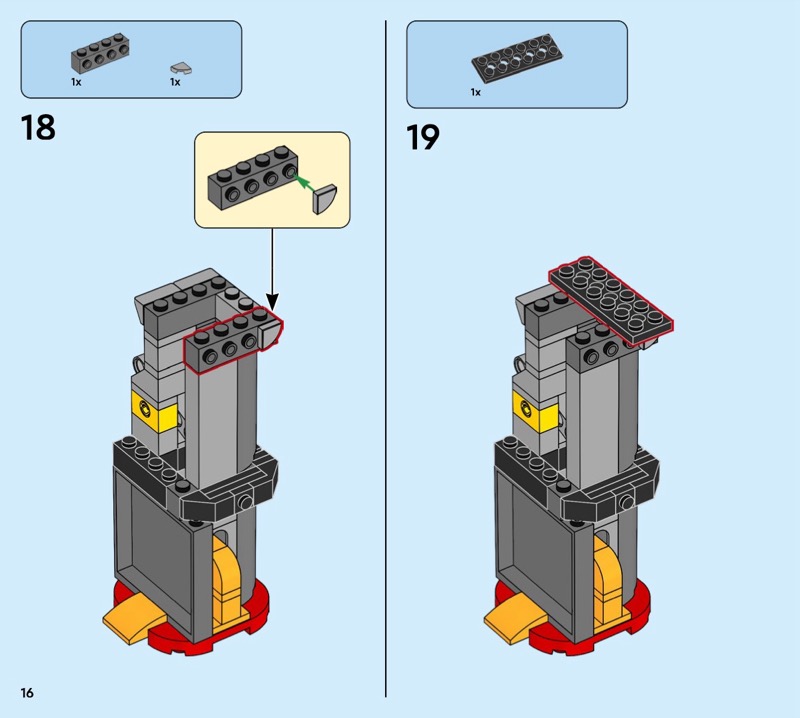 1x
1x

18

1x

19

16