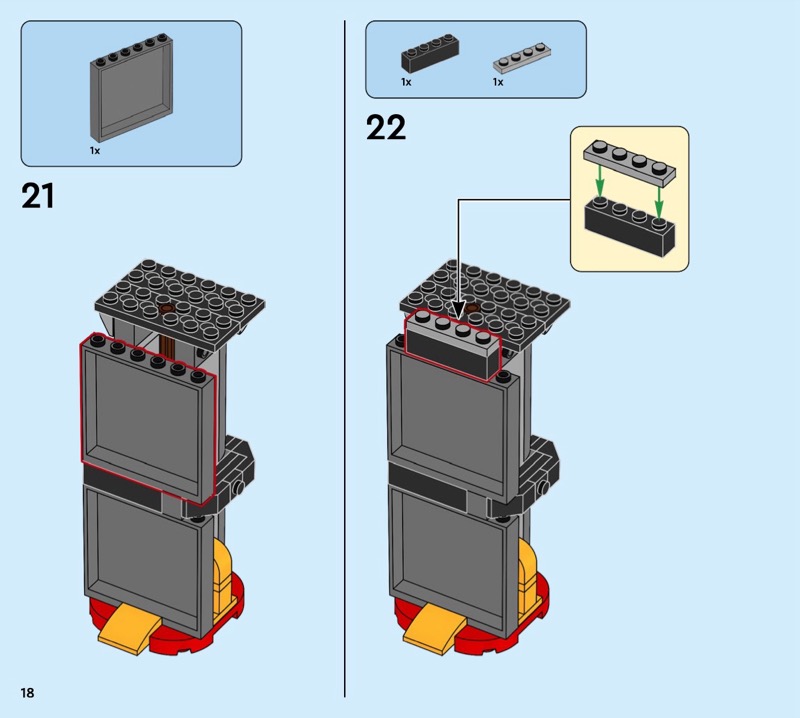 1x

21

1x 1x

22

18