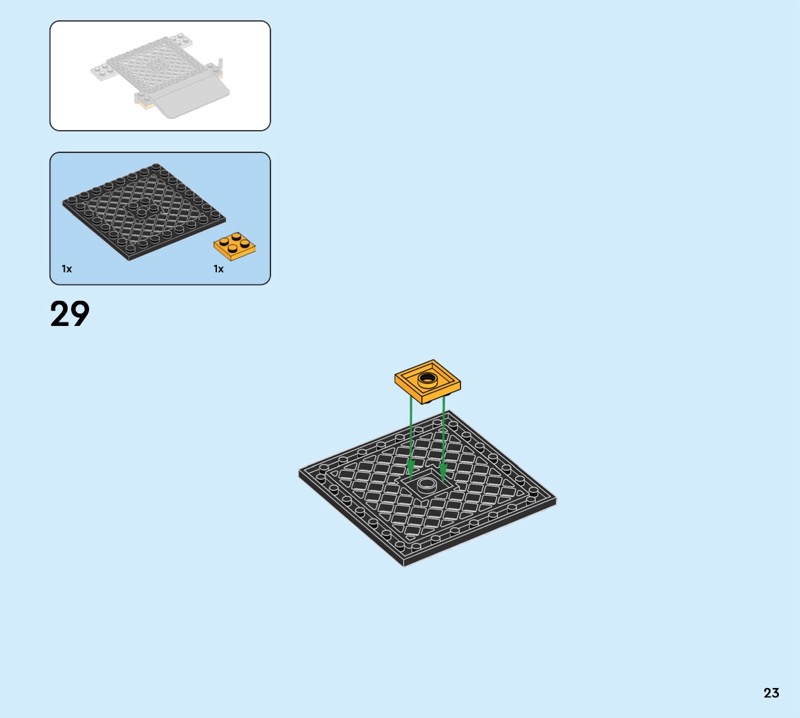 1x

1x

29

23