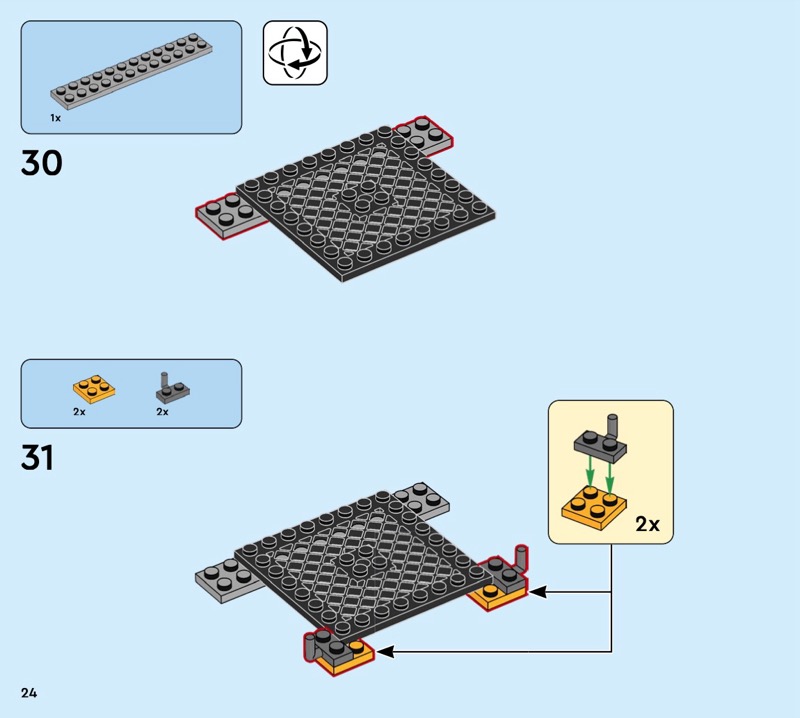 1x

30

2x 2x

31

2x

24