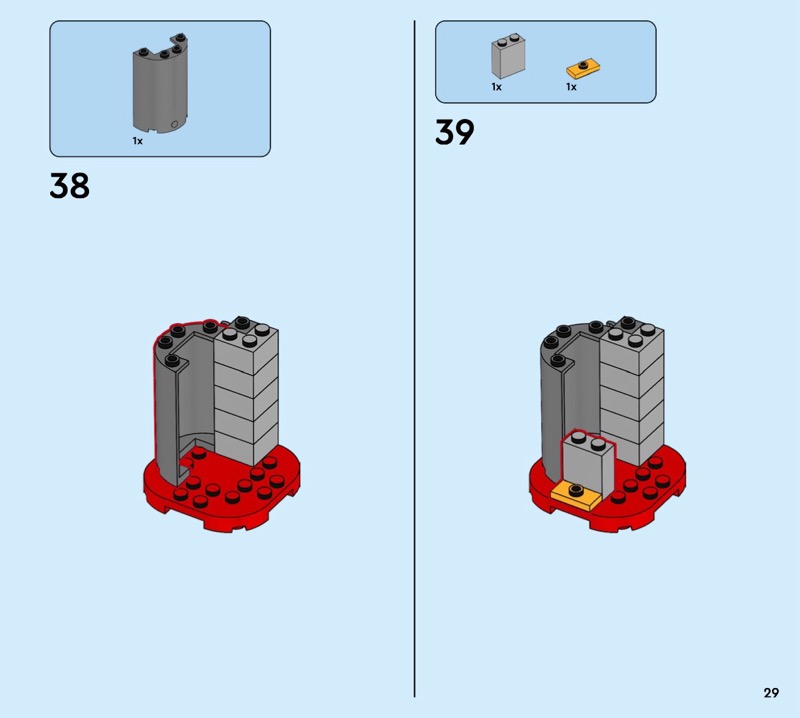 1x

38

1x 1x

39

29