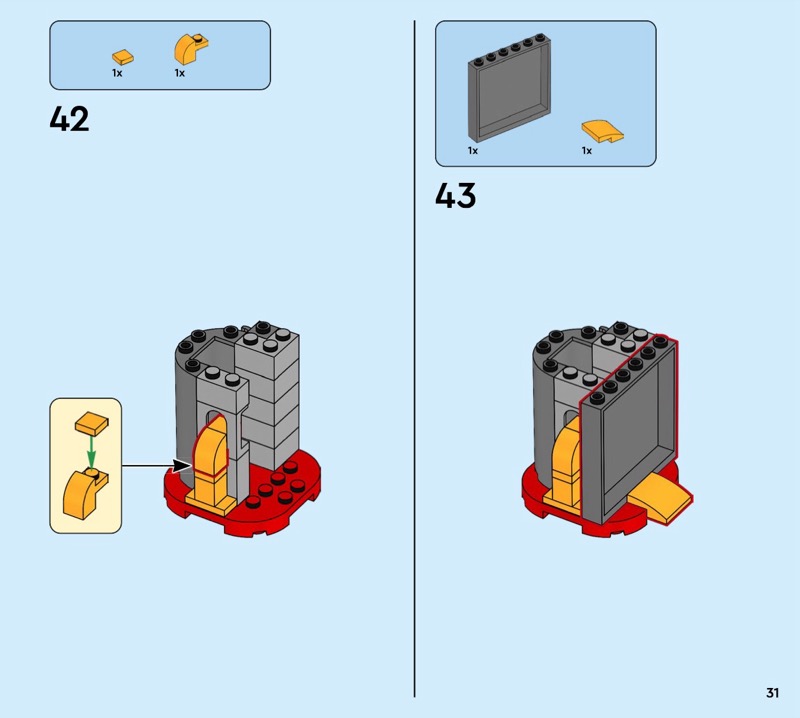 1x 1x

42

1x 1x

43

31