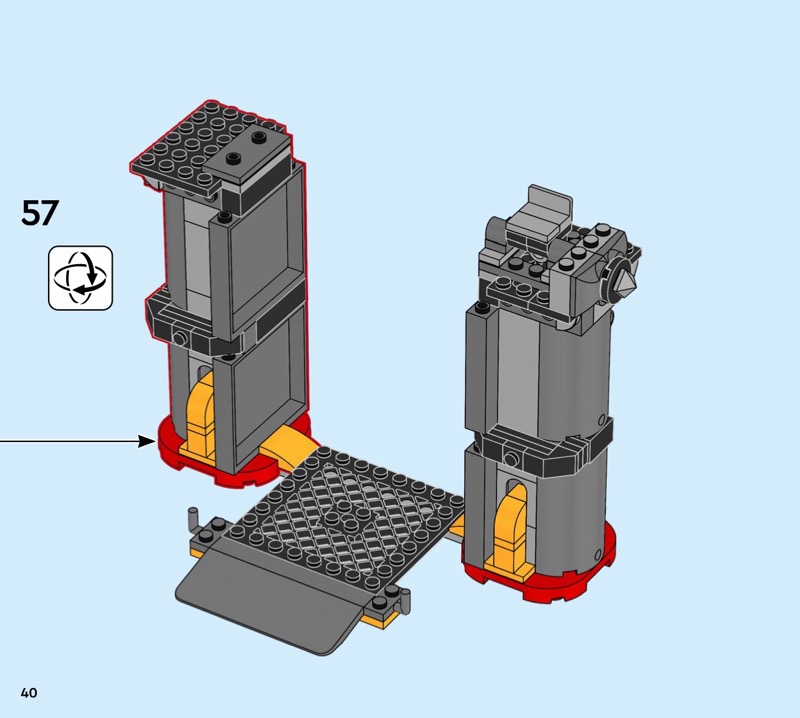 57

40