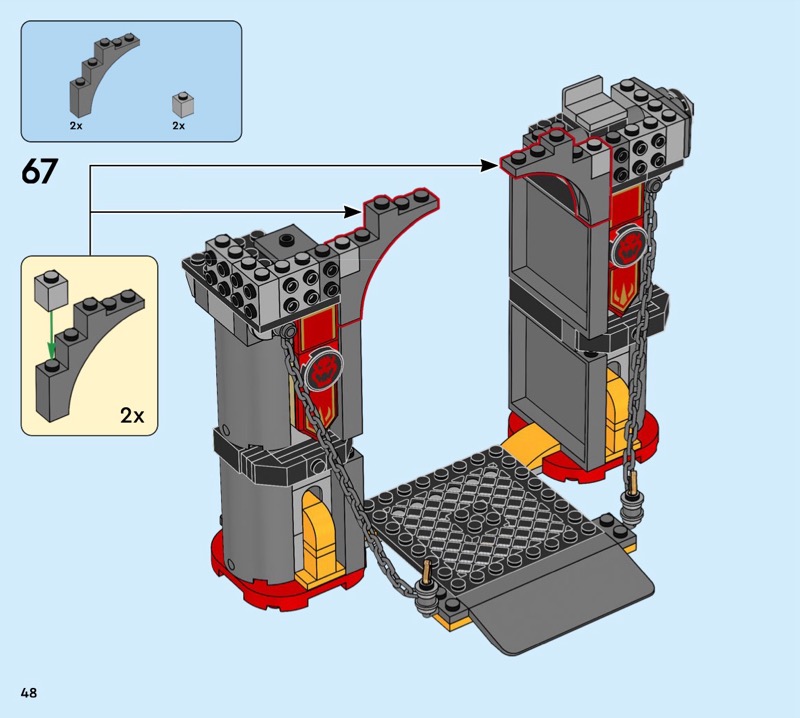 2x 2x

67

2x

48