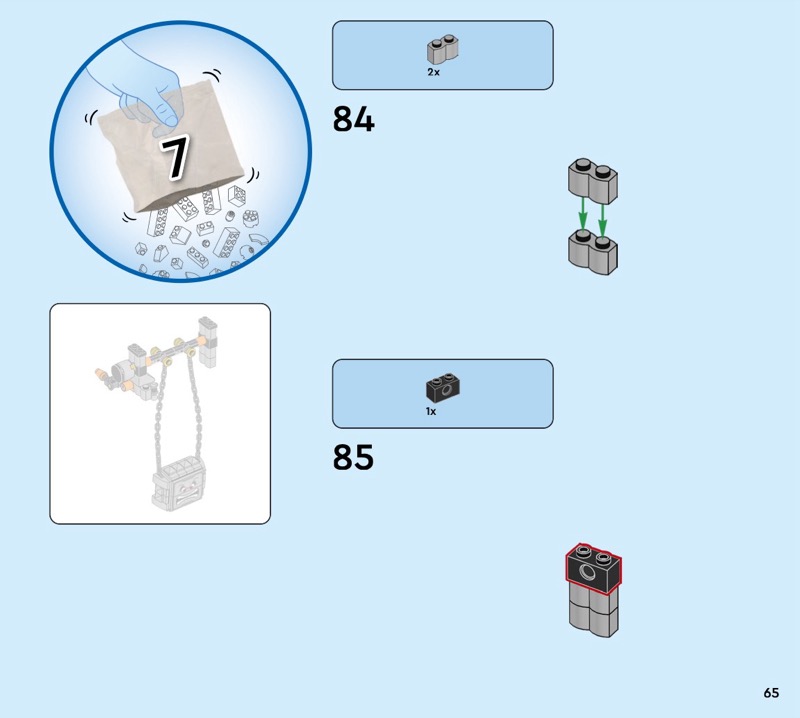 7

2x

84

1x

85

65