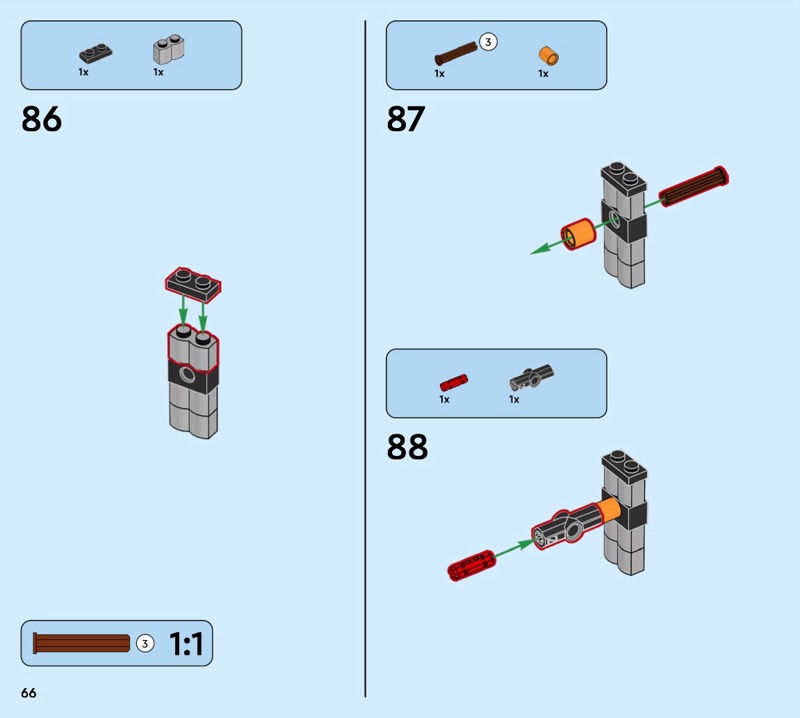 1x 1x

86

3 1:1

66

3
1x 1x

87

1x 1x

88