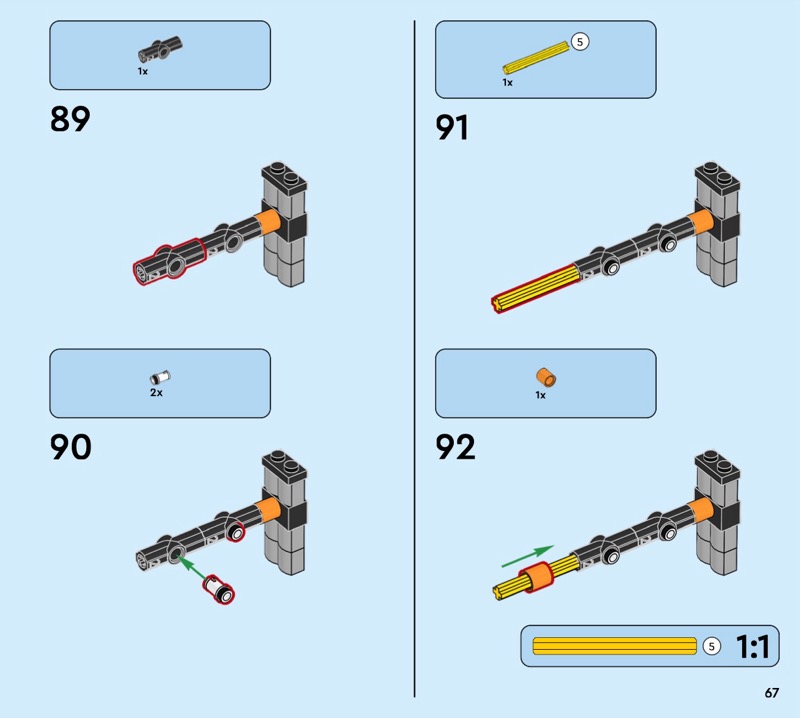 1x

89

2x

90

5
1x

91

1x

92

5 1:1

67