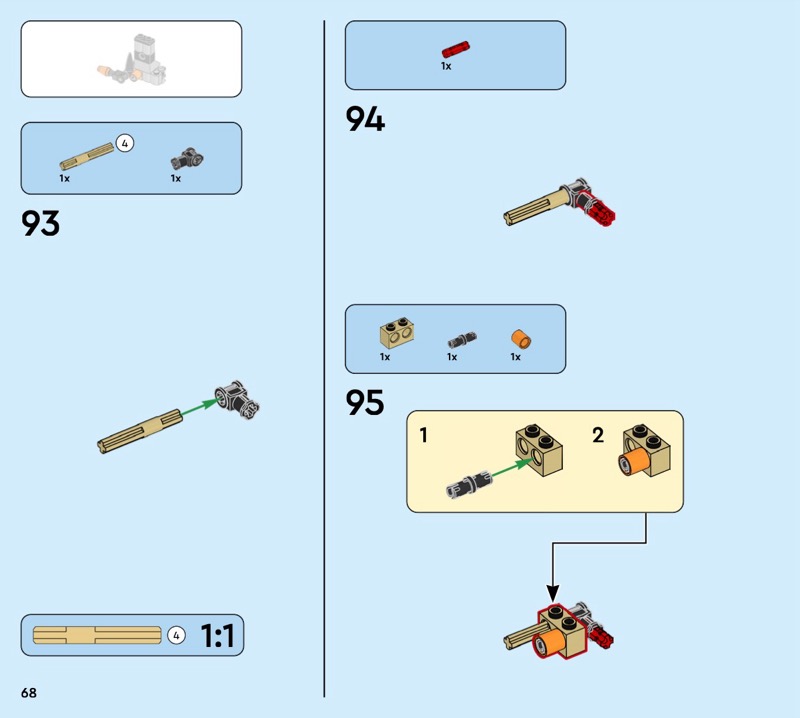 4
1x
1x

93

4
1:1

68

1x

94

1x
1x
1x

95

1

2