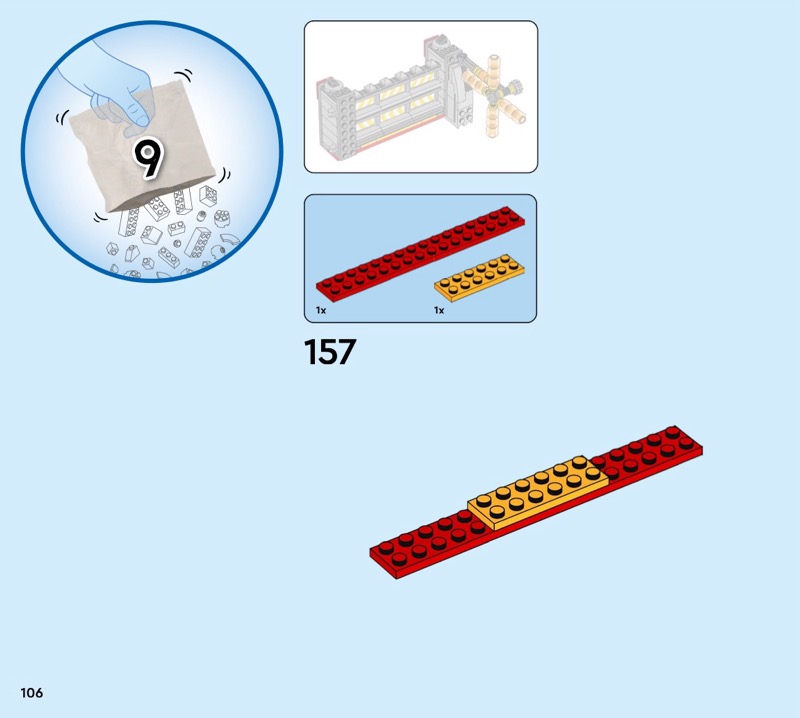 9

1x

1x

157

106