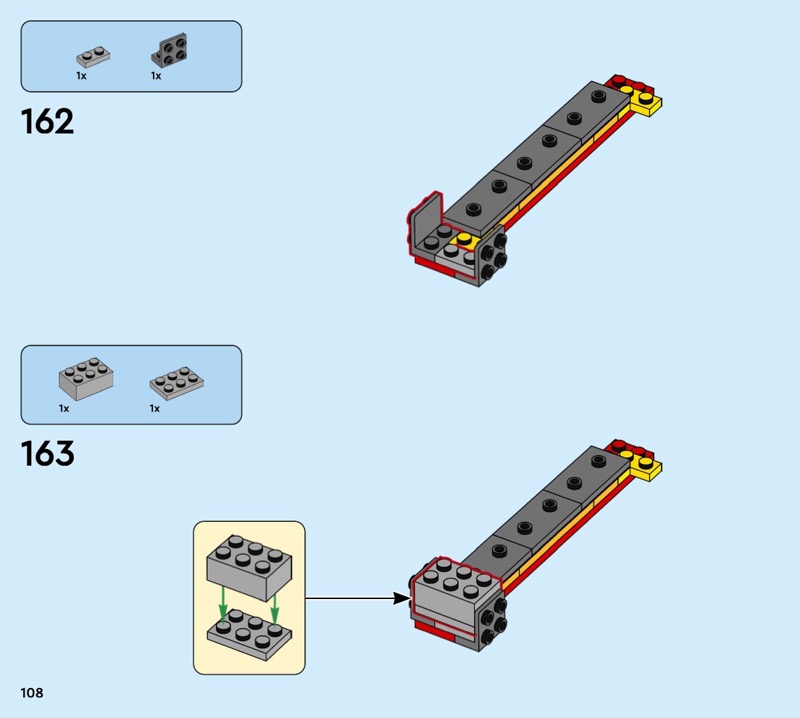 1x 1x

162

1x 1x

163

108